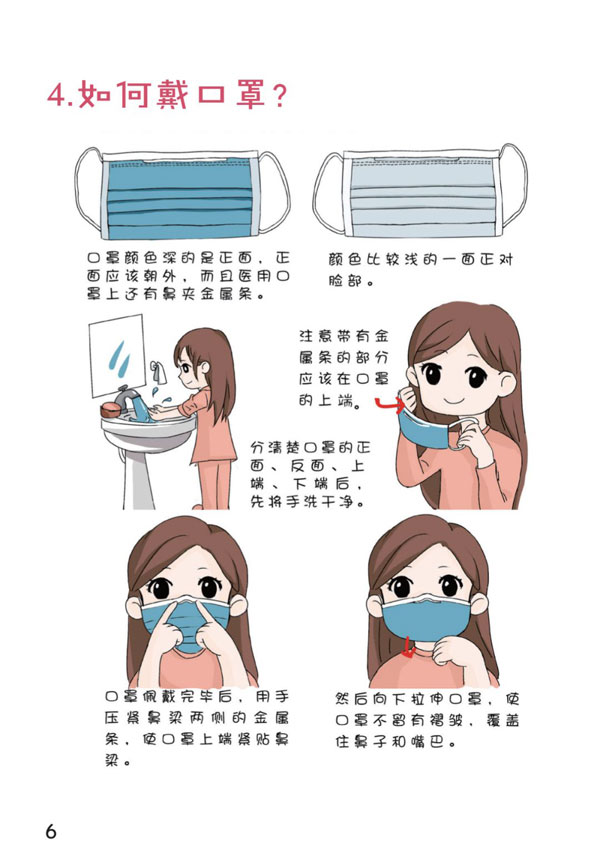 4.如何戴口罩？

口罩颜色深的是正面，正面应该朝外，而且医用口罩上还有鼻夹金属条。

颜色比较浅的一面正对脸部。

注意带有金属条的部分应该在口罩的上端。

分清楚口罩的正面、反面、上端、下端后，先将手洗干净。

口罩佩戴完毕后，用手压紧鼻梁两侧的金属条，使口罩上端紧贴鼻梁。

然后向下拉伸口罩，使口罩不留有褶皱，覆盖住鼻子和嘴巴。

6